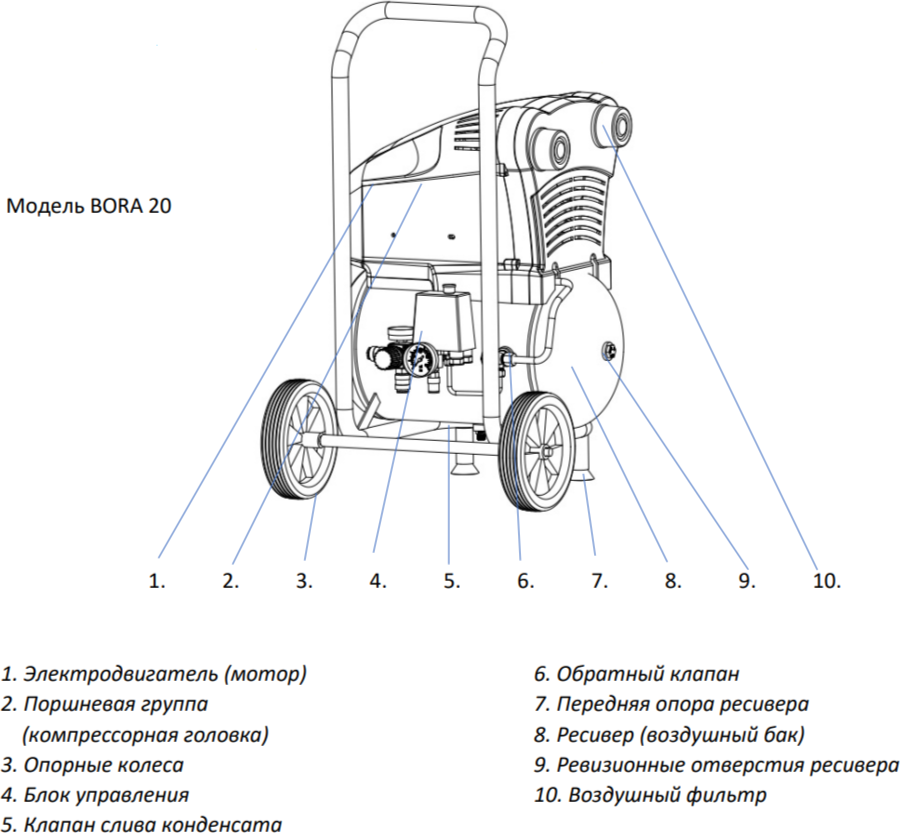 Модель BORA 20

1. 2. 3. 4. 5. 6. 7. 8. 9. 10.

1. Электродвигатель (мотор)
2. Поршневая группа (компрессорная головка)
3. Опорные колеса
4. Блок управления
5. Клапан слива конденсата

6. Обратный клапан
7. Передняя опора ресивера
8. Ресивер (воздушный бак)
9. Ревизионные отверстия ресивера
10. Воздушный фильтр