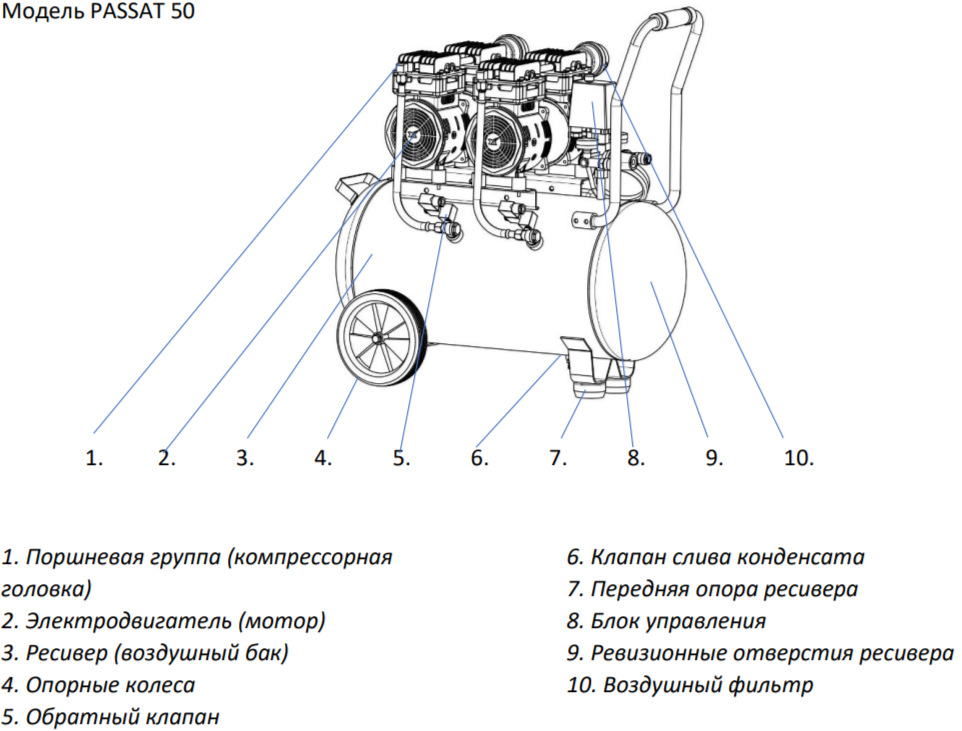 Модель PASSAT 50

1. 2. 3. 4. 5. 6. 7. 8. 9. 10.

1. Поршневая группа (компрессорная головка)
2. Электродвигатель (мотор)
3. Ресивер (воздушный бак)
4. Опорные колеса
5. Обратный клапан

6. Клапан слива конденсата
7. Передняя опора ресивера
8. Блок управления
9. Ревизионные отверстия ресивера
10. Воздушный фильтр